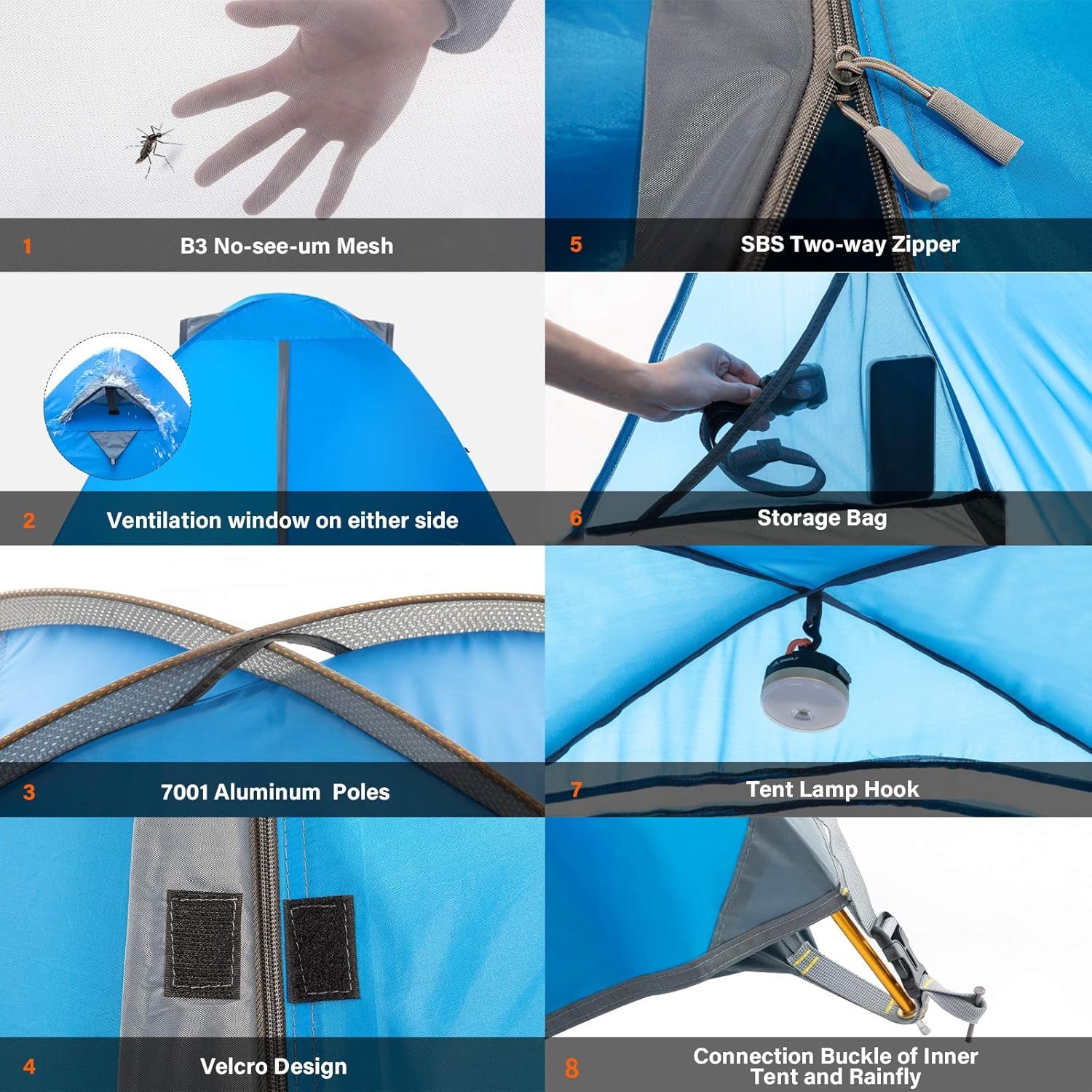 1 B3 No-see-um Mesh

2 Ventilation window on either side

3 7001 Aluminum Poles

4 Velcro Design

5 SBS Two-way Zipper

6 Storage Bag

7 Tent Lamp Hook

8 Connection Buckle of Inner Tent and Rainfly