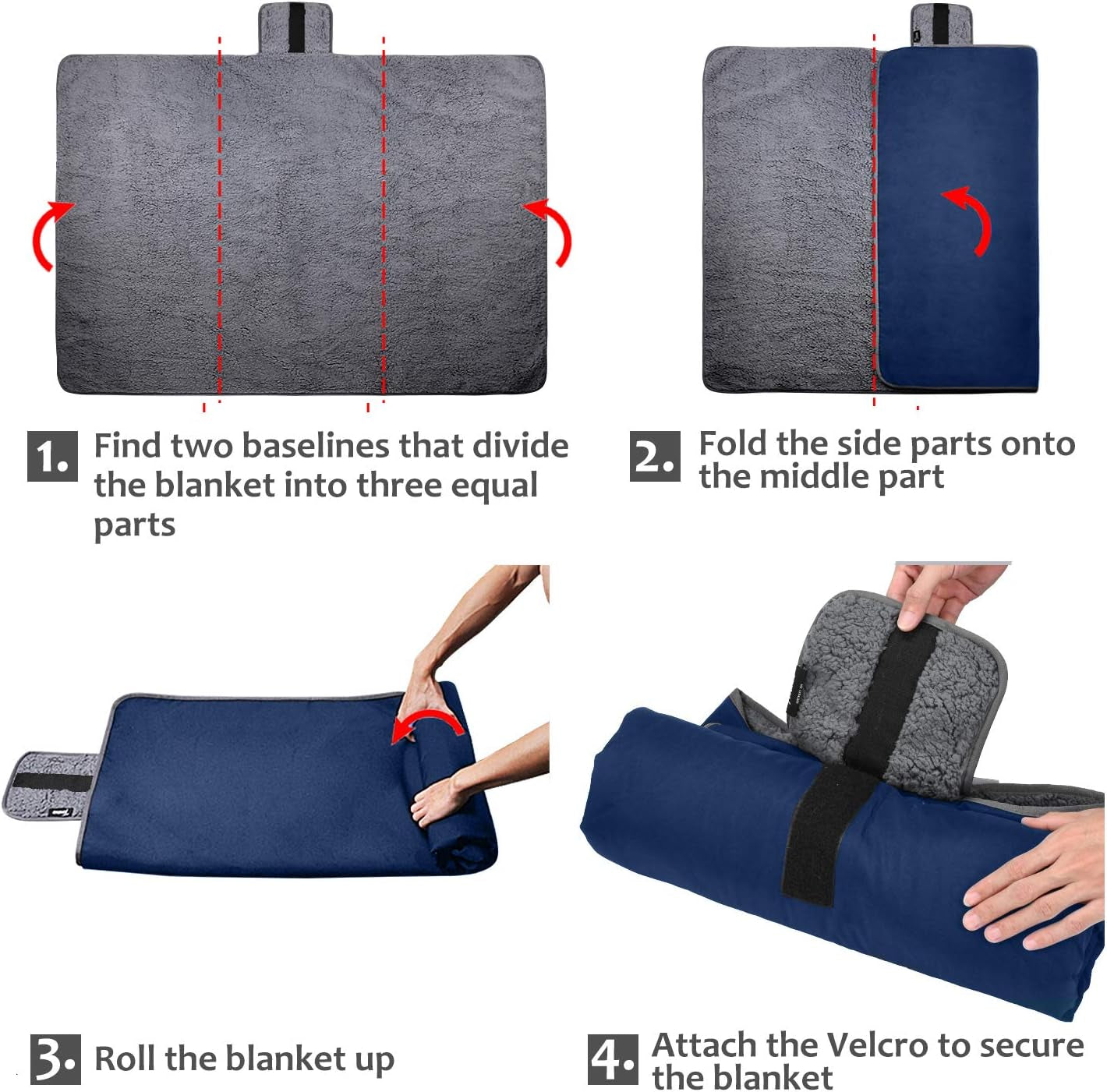 1. Find two baselines that divide the blanket into three equal parts

2. Fold the side parts onto the middle part

3. Roll the blanket up

4. Attach the Velcro to secure the blanket